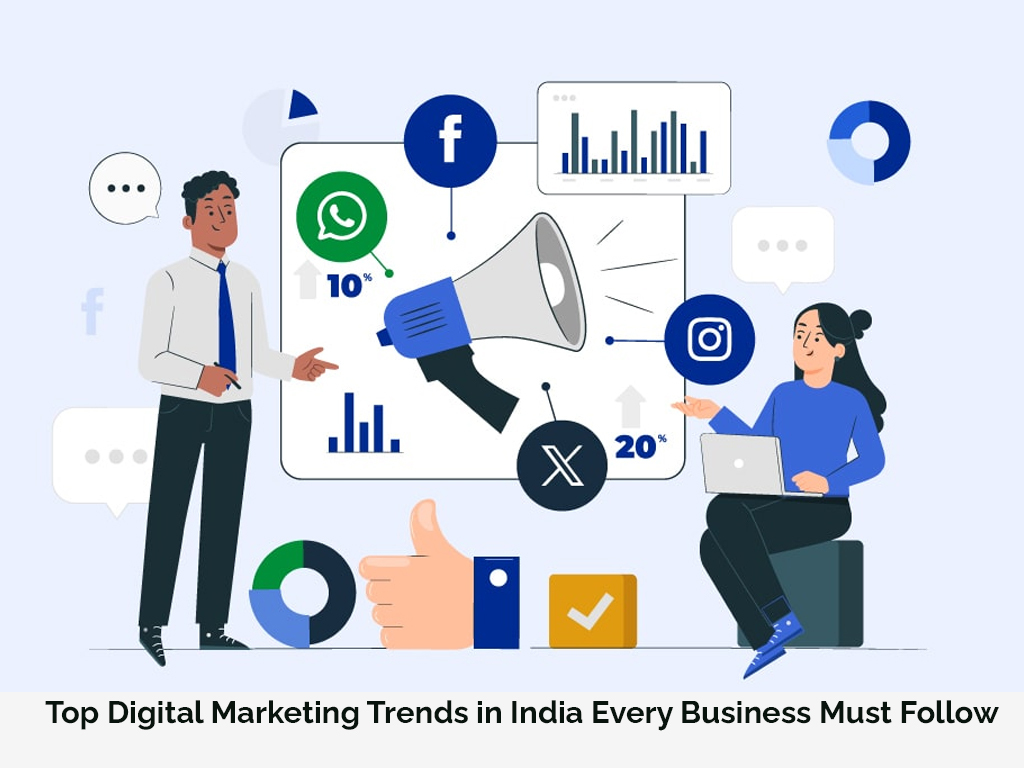 10%

20%

Top Digital Marketing Trends in India Every Business Must Follow